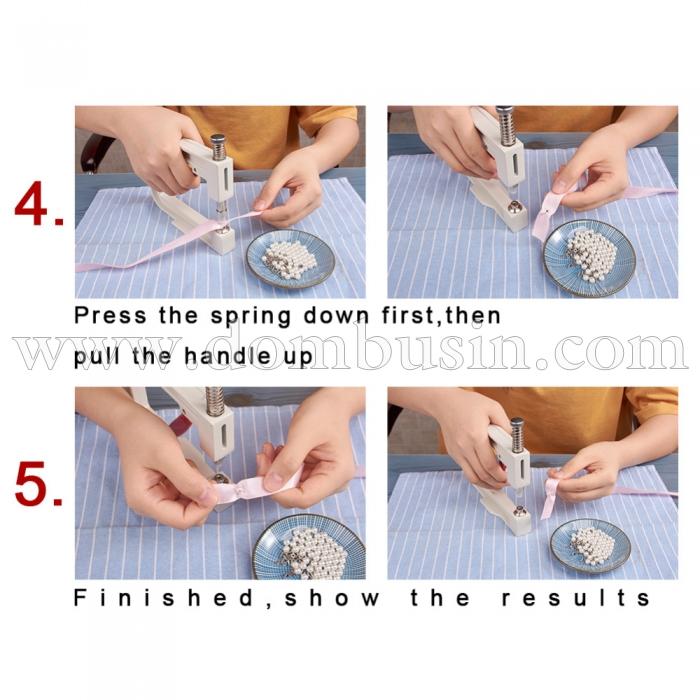 4.

Press the spring down first,then pull the handle up

www.dombusin.com

5.

Finished,show the results