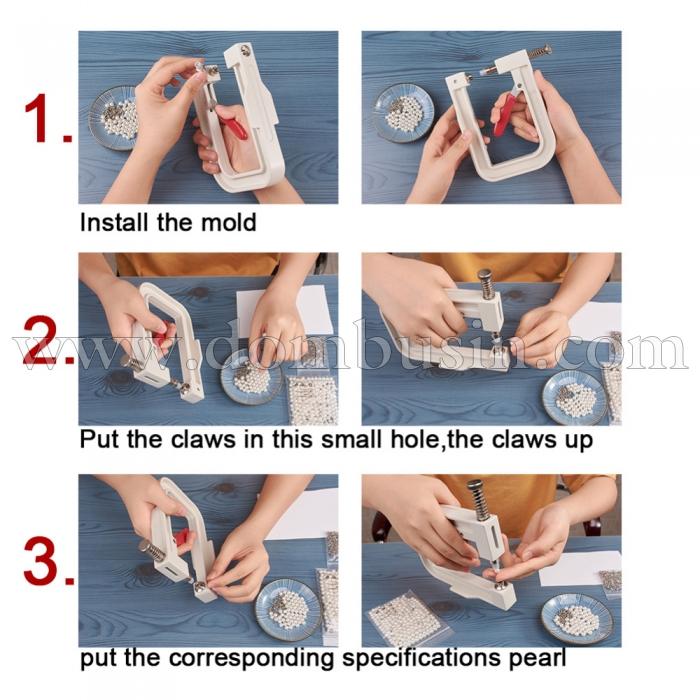 1.

Install the mold

2.

www.dombusin.com

Put the claws in this small hole,the claws up

3.

put the corresponding specifications pearl