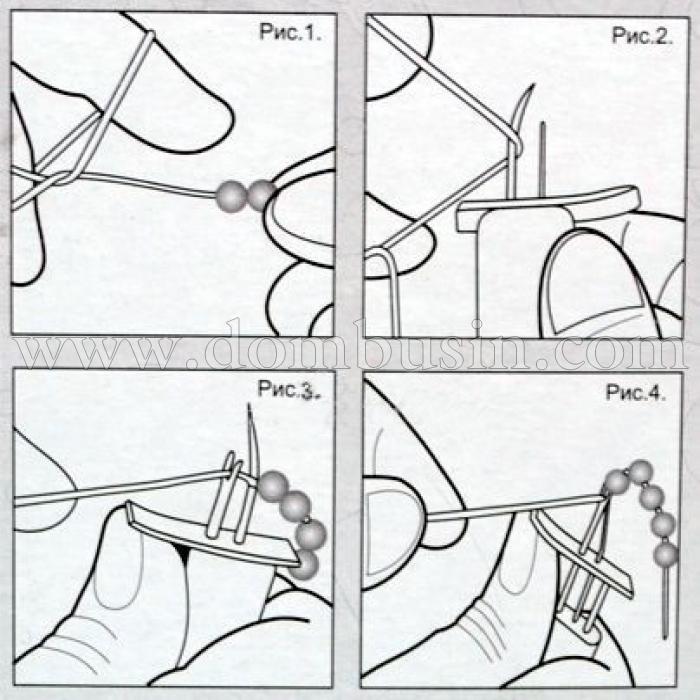 Рис.1.

Рис.2.

www.dombusin.com

Рис.3.

Рис.4.