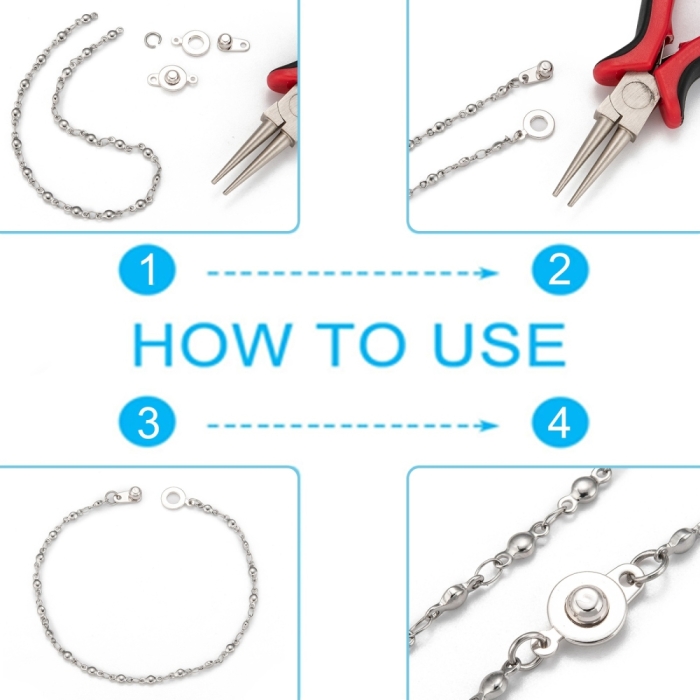 1

2

HOW TO USE

3

4