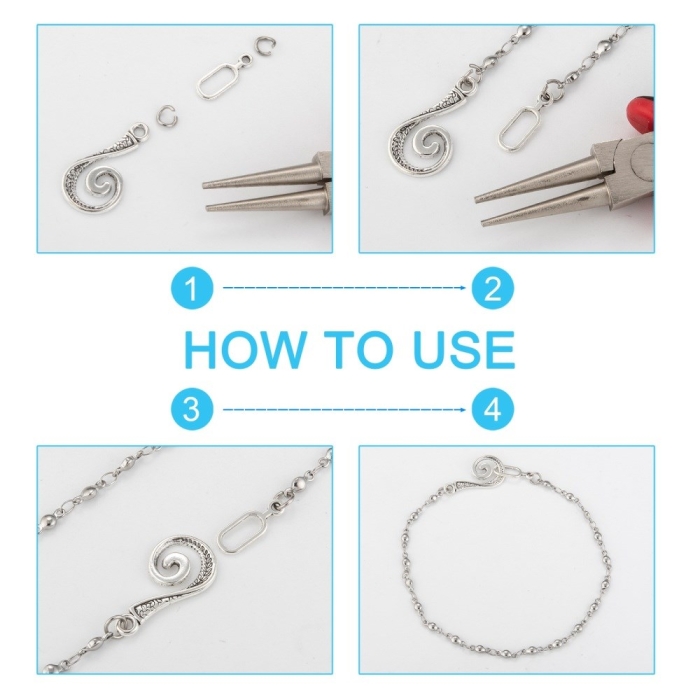 1
2
HOW TO USE
3
4