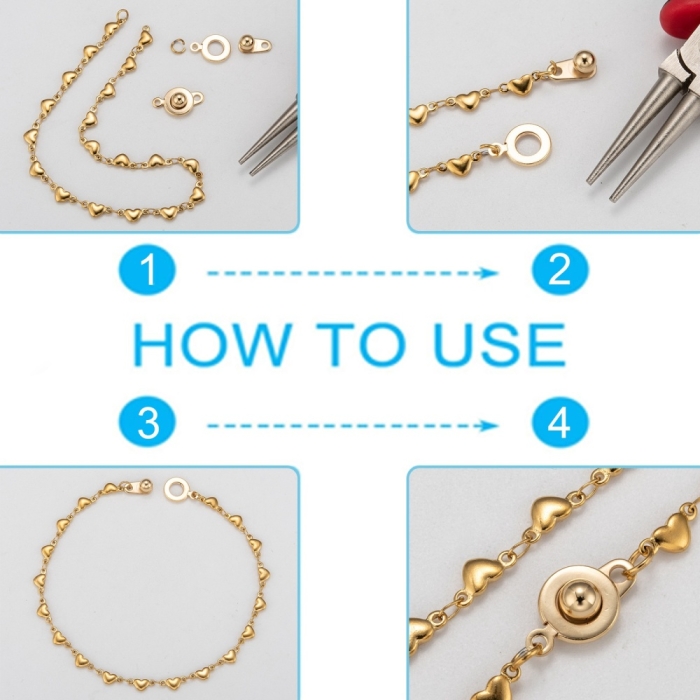 1

2

HOW TO USE

3

4