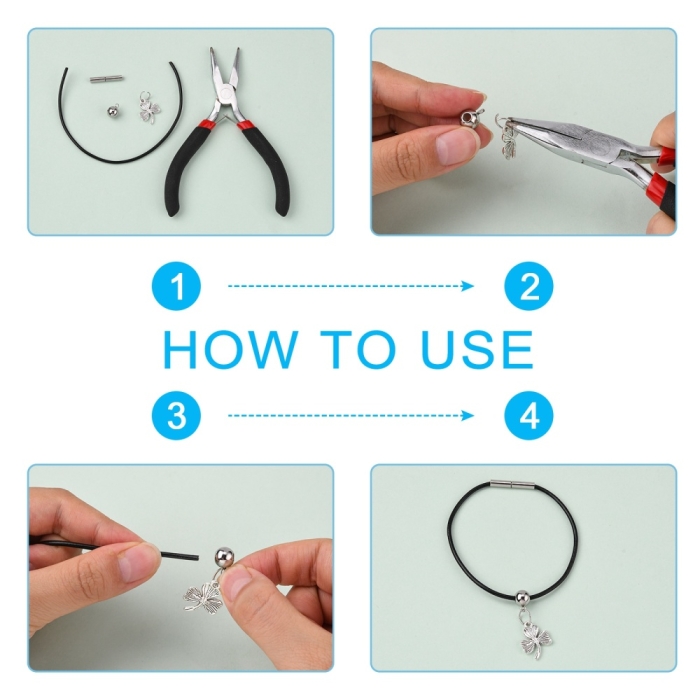 1
2
HOW TO USE
3
4